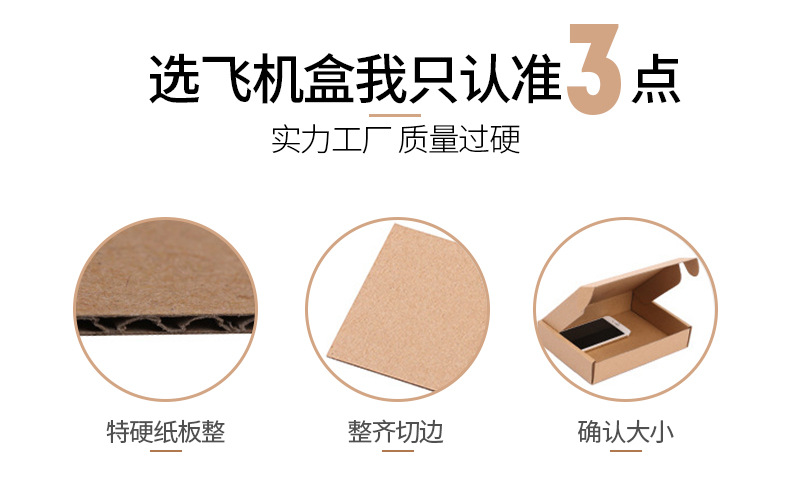 选飞机盒我只认准3点

实力工厂 质量过硬

特硬纸板整

整齐切边

确认大小